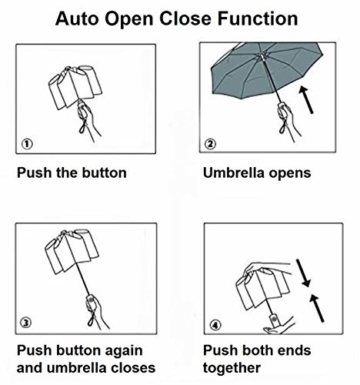 Auto Open Close Function

①

Push the button

②

Umbrella opens

③

Push button again and umbrella closes

④

Push both ends together